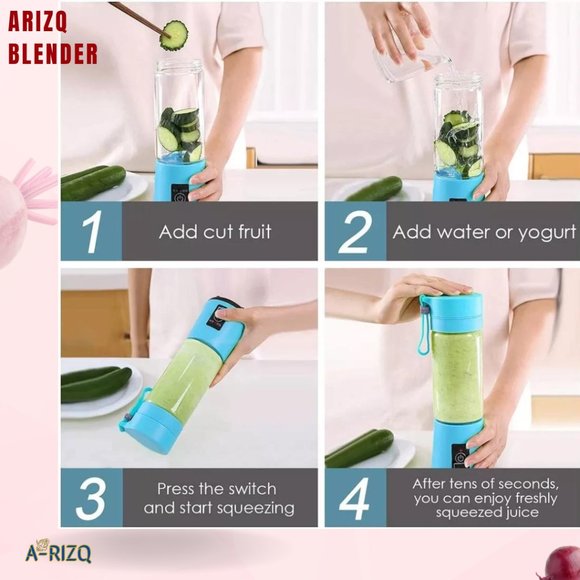 ARIZQ BLENDER

1 Add cut fruit

2 Add water or yogurt

3 Press the switch and start squeezing

4 After tens of seconds, you can enjoy freshly squeezed juice

A-RIZQ